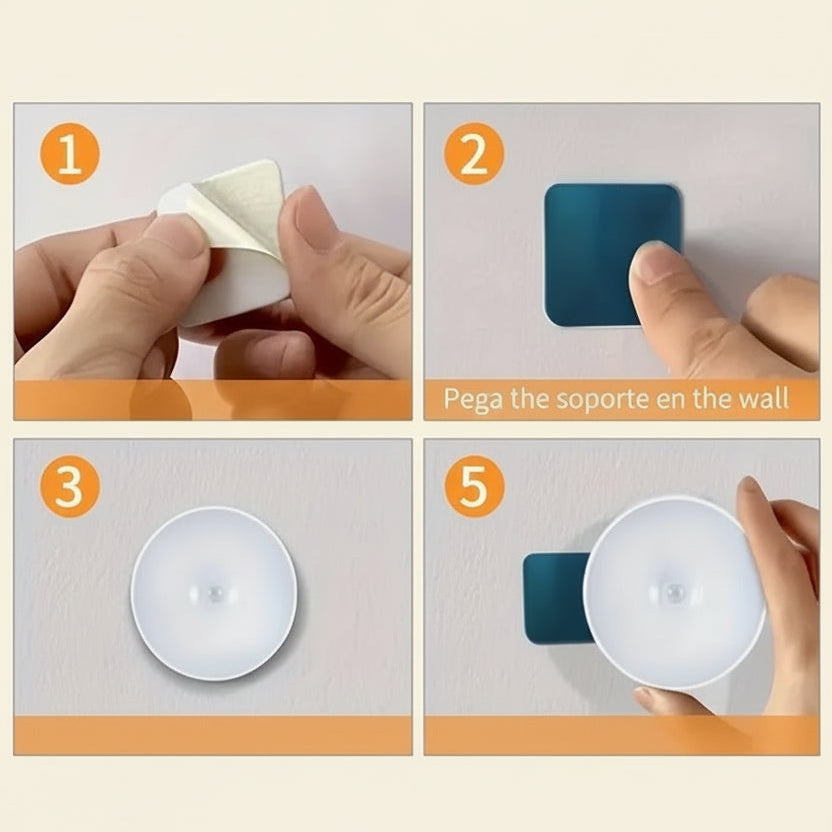 1

2

Pega the soporte en the wall

3

5